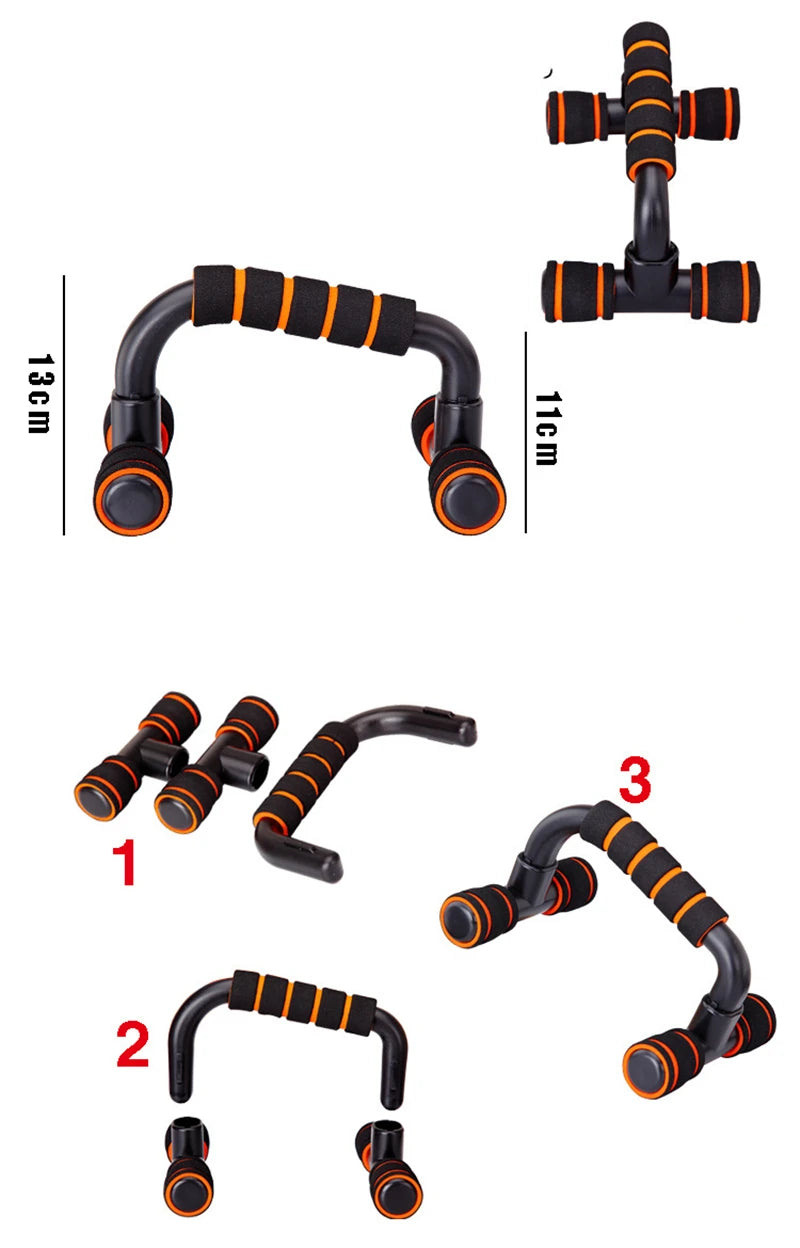 13cm

11cm

1

3

2